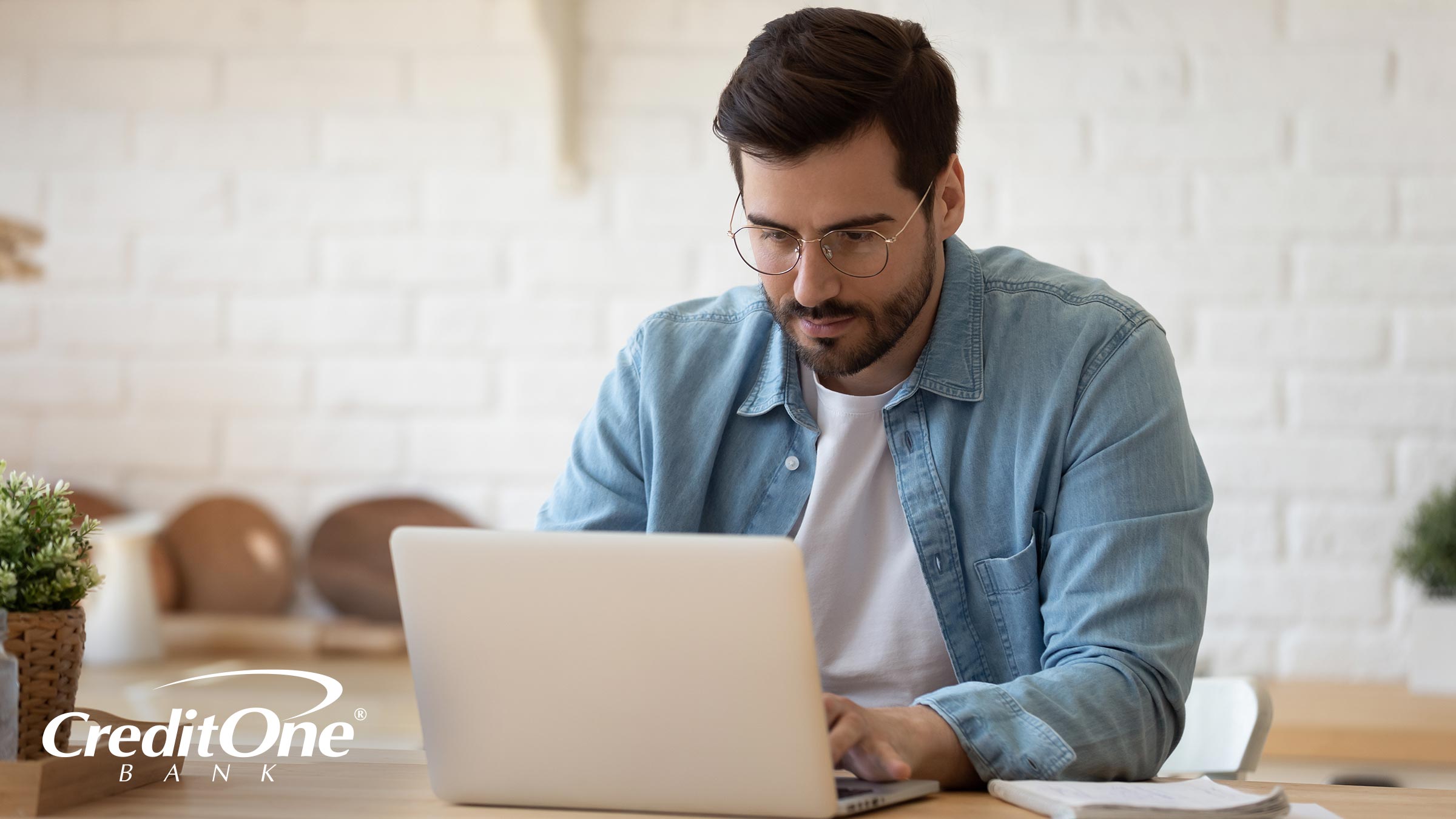 CreditOne®
BANK